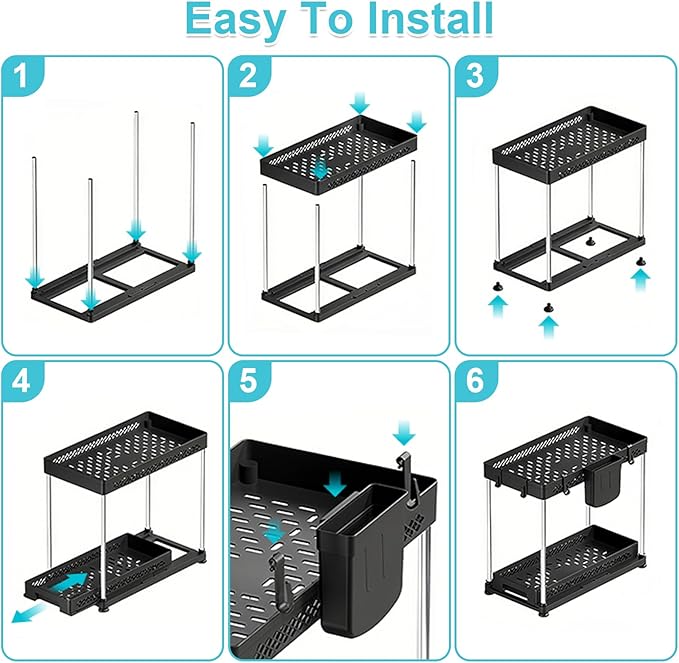 Easy To Install

1

2

3

4

5

6