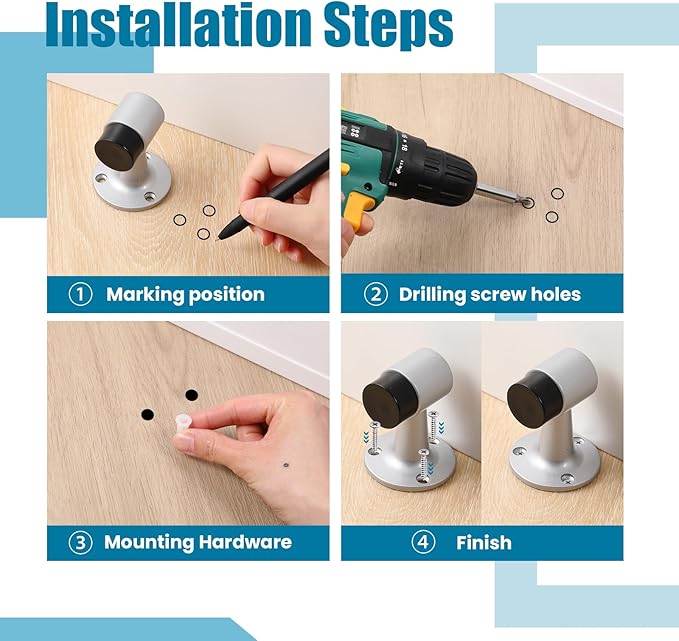 Installation Steps

① Marking position

② Drilling screw holes

③ Mounting Hardware

④ Finish