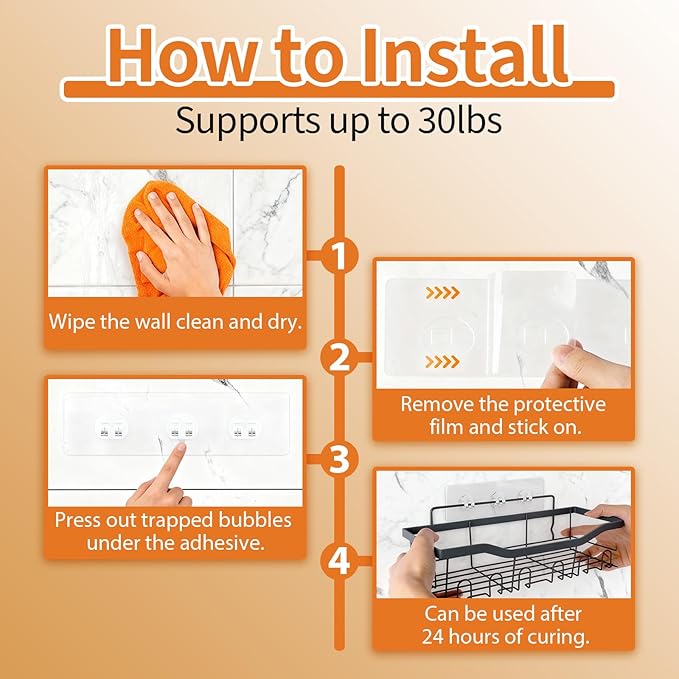 How to Install
Supports up to 30lbs

1

Wipe the wall clean and dry.

2

Remove the protective film and stick on.

3

Press out trapped bubbles under the adhesive.

4

Can be used after 24 hours of curing.