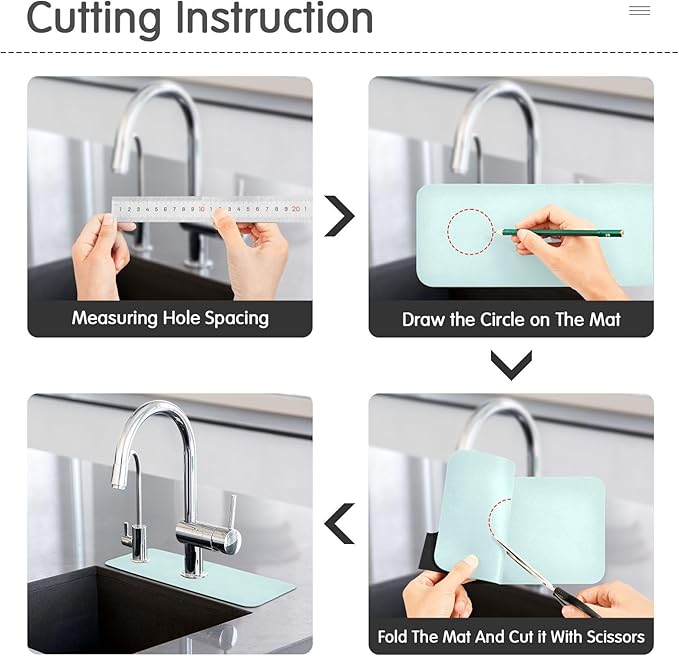 Cutting Instruction

1 2 3 4 5 6 7 8 9 10 1 2 3 4 5 6 7 8 9 20 1

Measuring Hole Spacing

Draw the Circle on The Mat

Fold The Mat And Cut it With Scissors