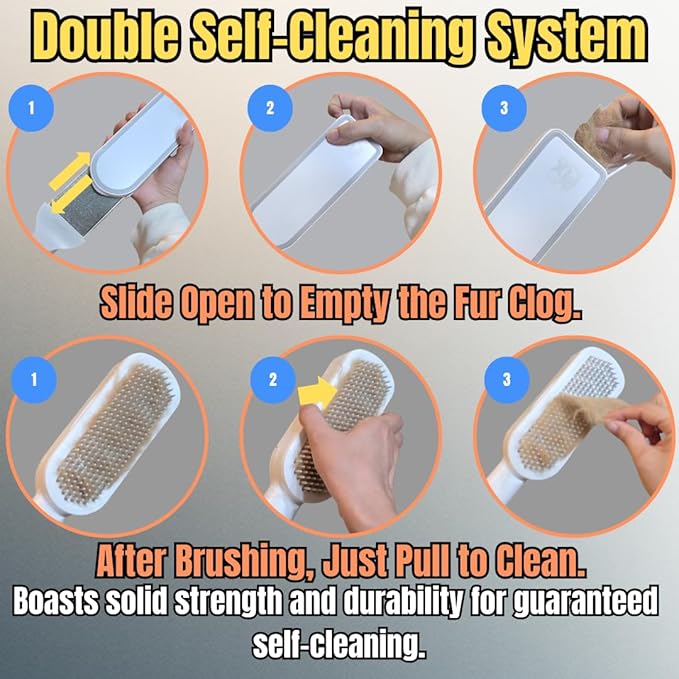 Double Self-Cleaning System

1

2

3

Slide Open to Empty the Fur Clog.

1

2

3

After Brushing, Just Pull to Clean.

Boasts solid strength and durability for guaranteed self-cleaning.