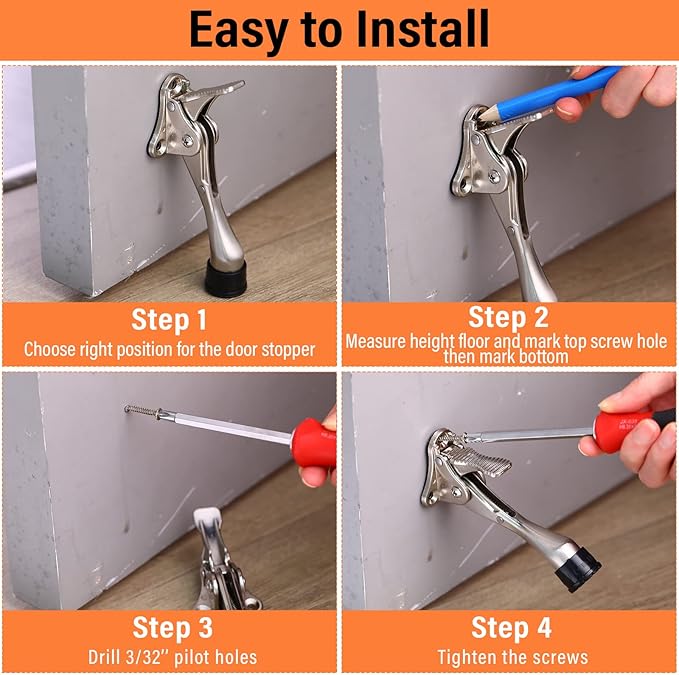 Easy to Install

Step 1
Choose right position for the door stopper

Step 2
Measure height floor and mark top screw hole then mark bottom

Step 3
Drill 3/32'' pilot holes

Step 4
Tighten the screws