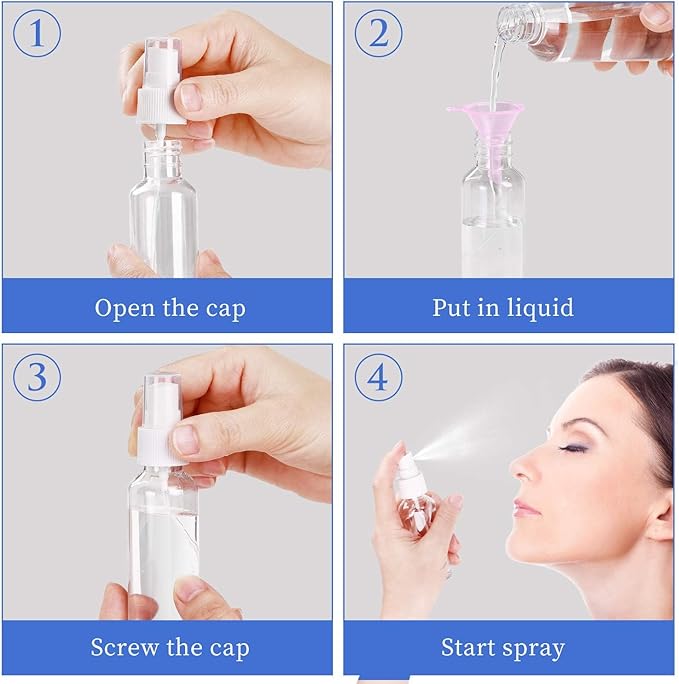 1
Open the cap

2
Put in liquid

3
Screw the cap

4
Start spray