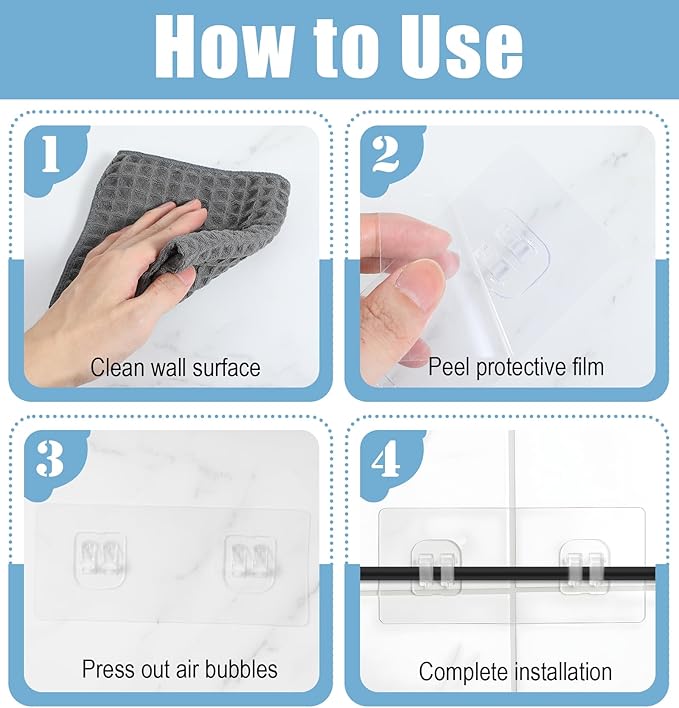 How to Use

1

Clean wall surface

2

Peel protective film

3

Press out air bubbles

4

Complete installation