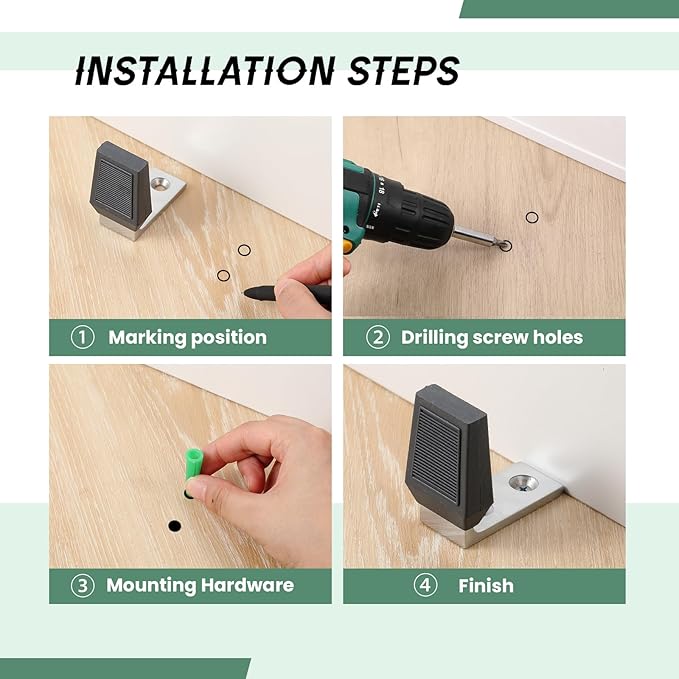 INSTALLATION STEPS

① Marking position

② Drilling screw holes

③ Mounting Hardware

④ Finish