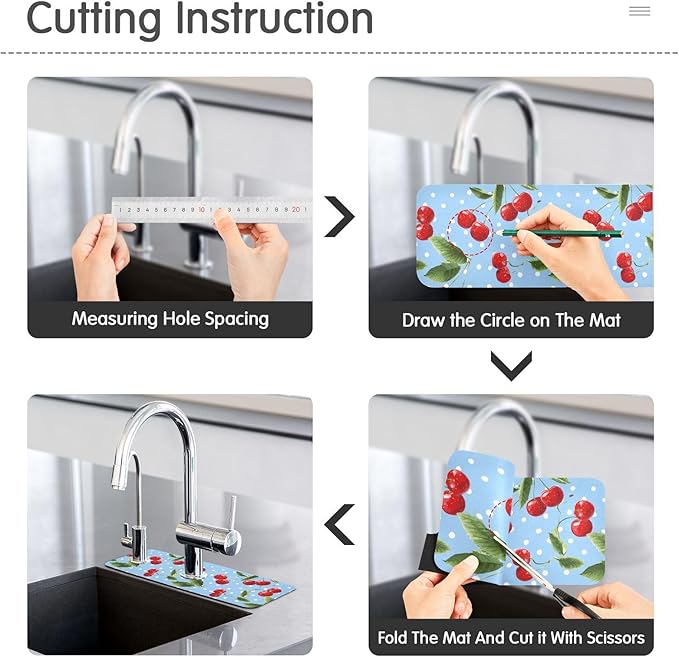 Cutting Instruction

1 2 3 4 5 6 7 8 9 10 1 2 3 4 5 6 7 8 9 20 1

Measuring Hole Spacing

Draw the Circle on The Mat

Fold The Mat And Cut it With Scissors