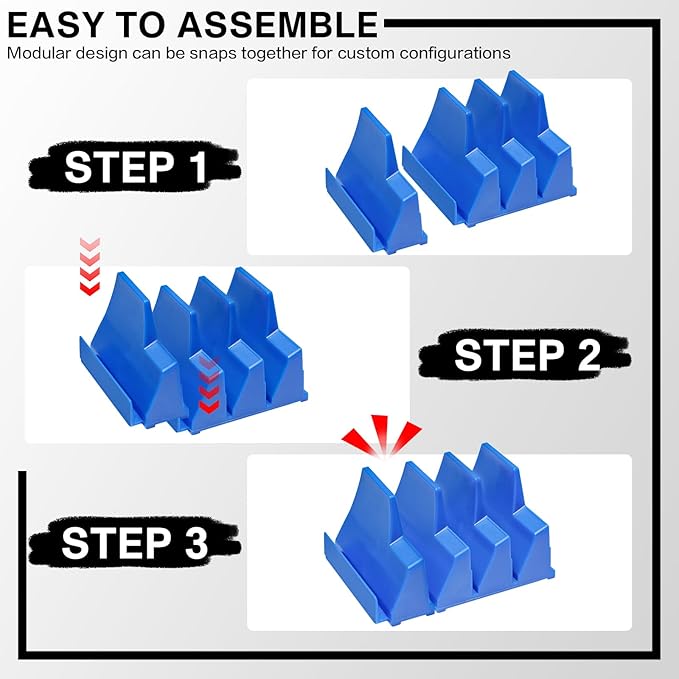 EASY TO ASSEMBLE
Modular design can be snaps together for custom configurations

STEP 1

STEP 2

STEP 3