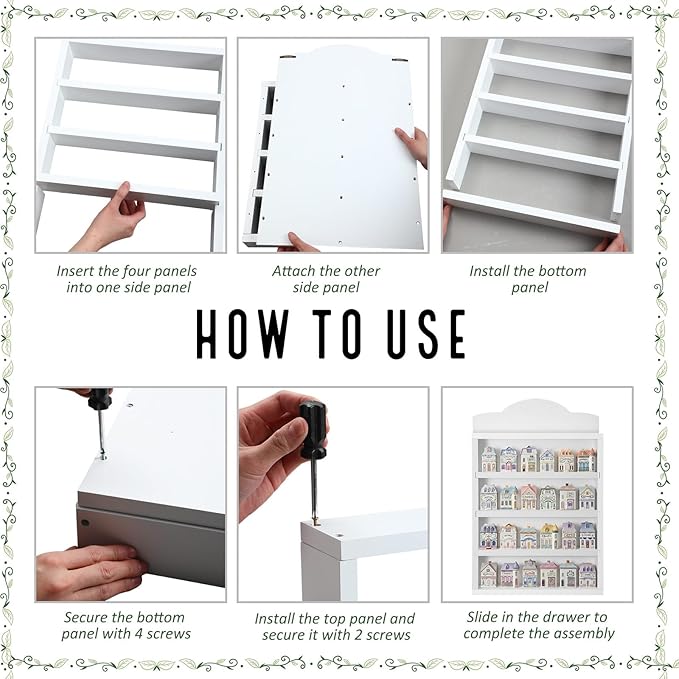 Insert the four panels into one side panel

Attach the other side panel

Install the bottom panel

HOW TO USE

Secure the bottom panel with 4 screws

Install the top panel and secure it with 2 screws

Slide in the drawer to complete the assembly