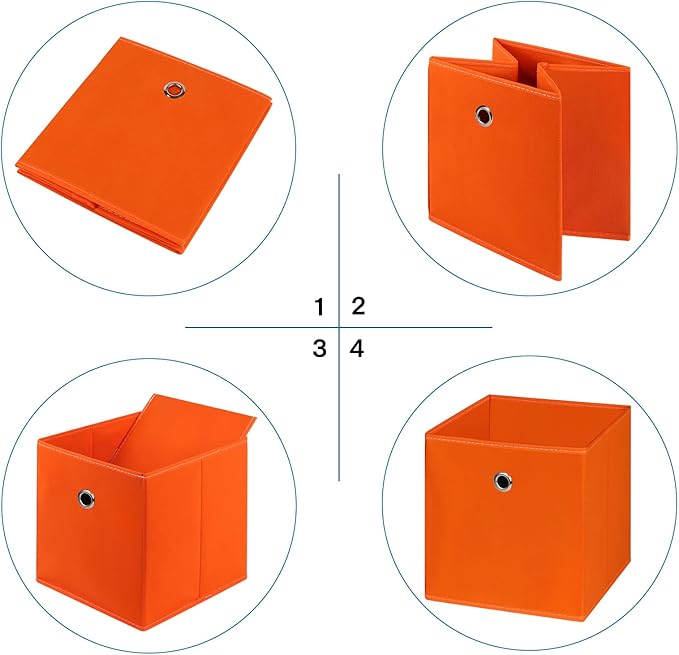 1 2
3 4