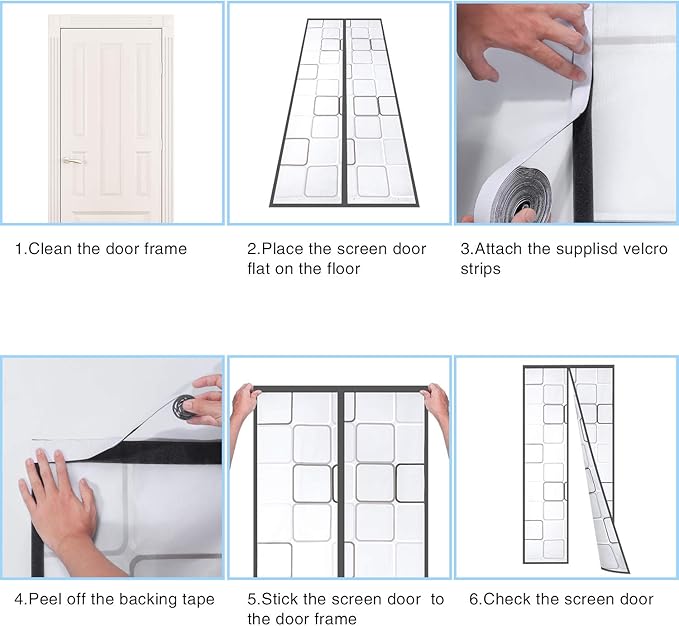 1.Clean the door frame

2.Place the screen door flat on the floor

3.Attach the supplisd velcro strips

4.Peel off the backing tape

5.Stick the screen door to the door frame

6.Check the screen door