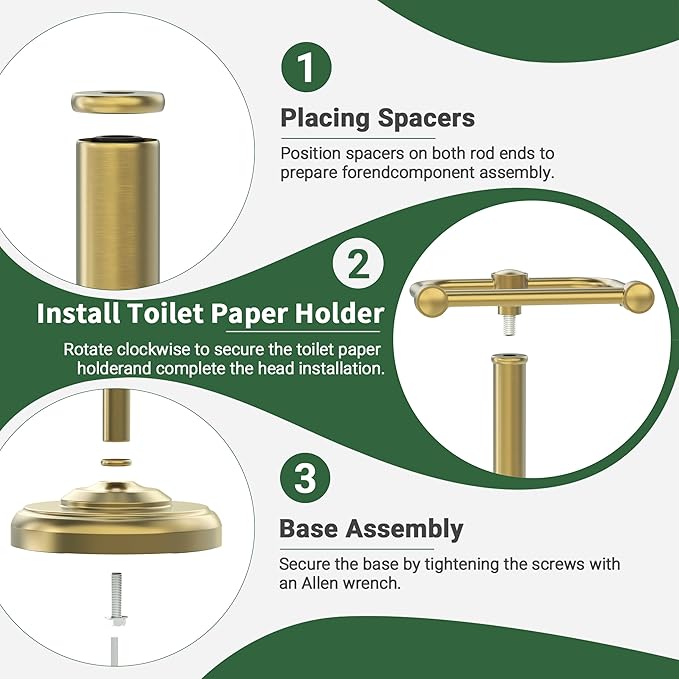 1

Placing Spacers

Position spacers on both rod ends to prepare forendcomponent assembly.

2

Install Toilet Paper Holder

Rotate clockwise to secure the toilet paper holderand complete the head installation.

3

Base Assembly

Secure the base by tightening the screws with an Allen wrench.