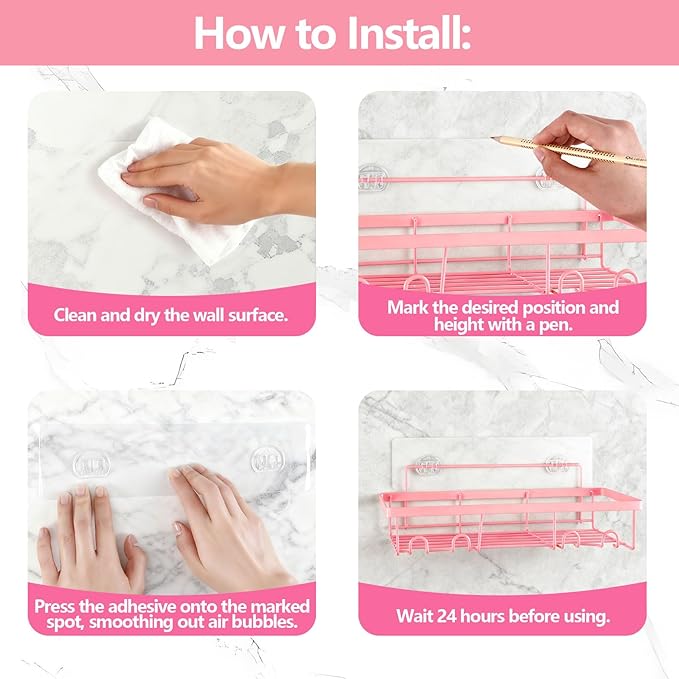 How to Install:

Clean and dry the wall surface.

Mark the desired position and height with a pen.

Press the adhesive onto the marked spot, smoothing out air bubbles.

Wait 24 hours before using.