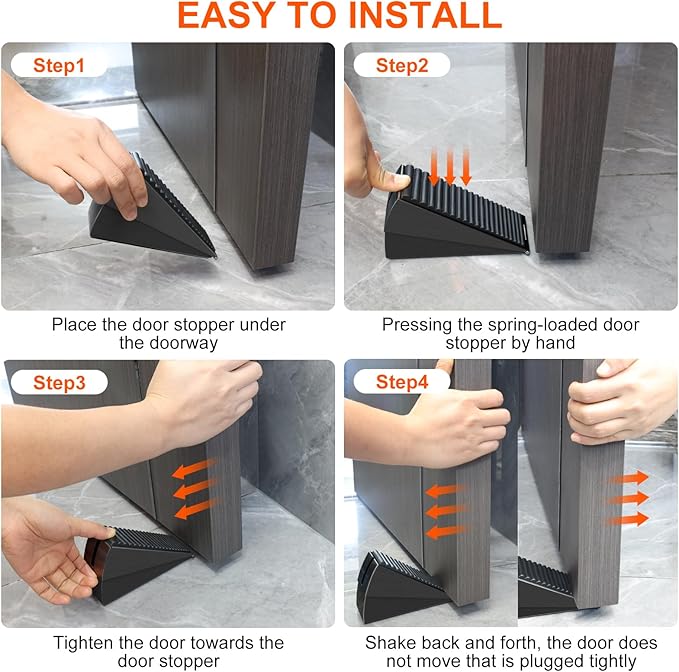 EASY TO INSTALL

Step1

Place the door stopper under the doorway

Step2

Pressing the spring-loaded door stopper by hand

Step3

Tighten the door towards the door stopper

Step4

Shake back and forth, the door does not move that is plugged tightly