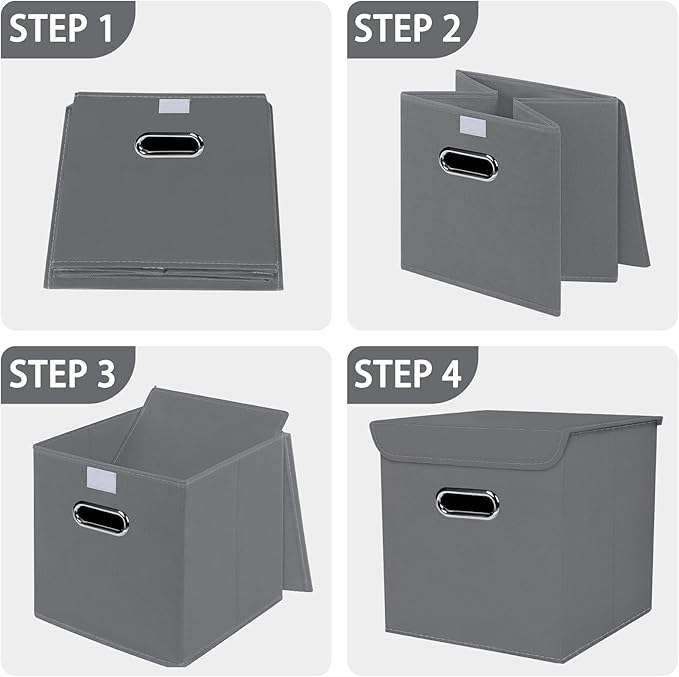 STEP 1

STEP 2

STEP 3

STEP 4