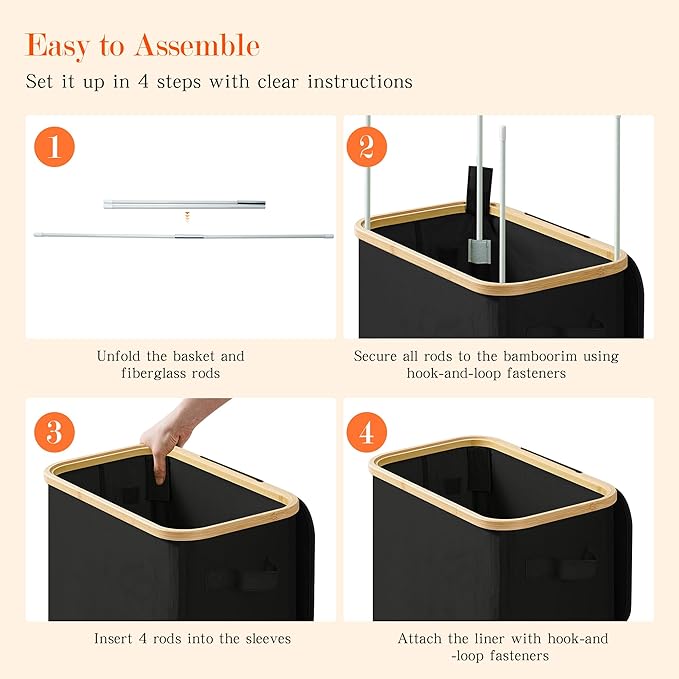 Easy to Assemble

Set it up in 4 steps with clear instructions

1

Unfold the basket and fiberglass rods

2

Secure all rods to the bamboorim using hook-and-loop fasteners

3

Insert 4 rods into the sleeves

4

Attach the liner with hook-and -loop fasteners