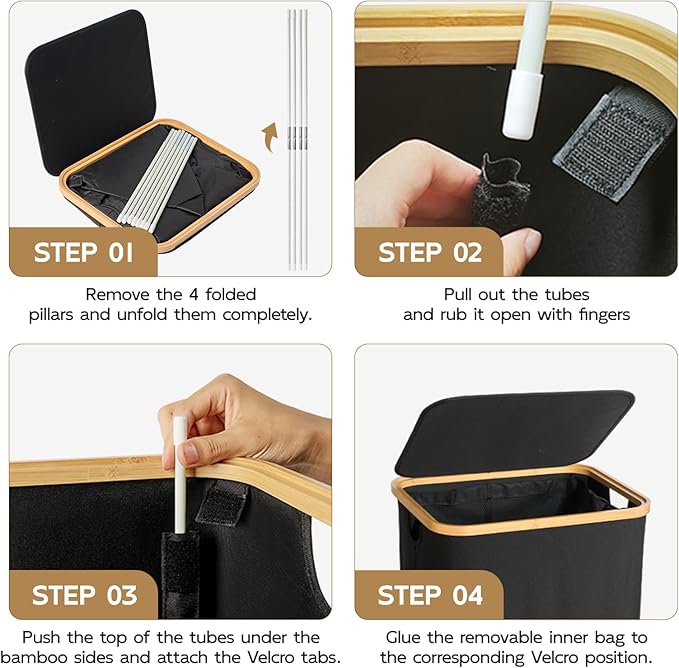 STEP 01

Remove the 4 folded pillars and unfold them completely.

STEP 02

Pull out the tubes and rub it open with fingers

STEP 03

Push the top of the tubes under the bamboo sides and attach the Velcro tabs.

STEP 04

Glue the removable inner bag to the corresponding Velcro position.