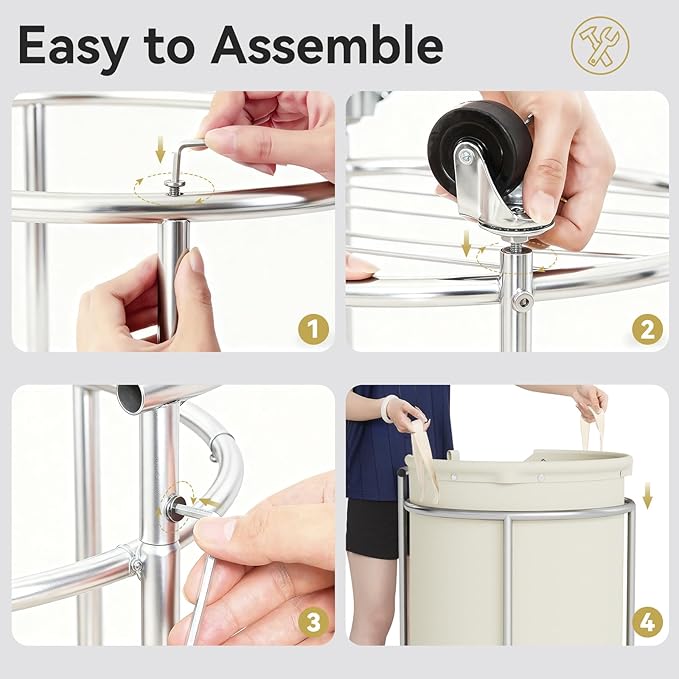 Easy to Assemble

1

2

3

4