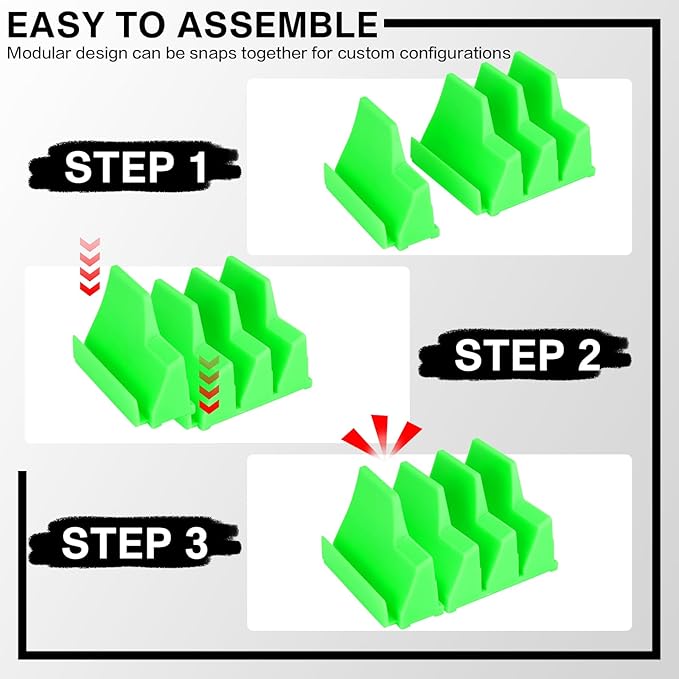 EASY TO ASSEMBLE
Modular design can be snaps together for custom configurations

STEP 1

STEP 2

STEP 3