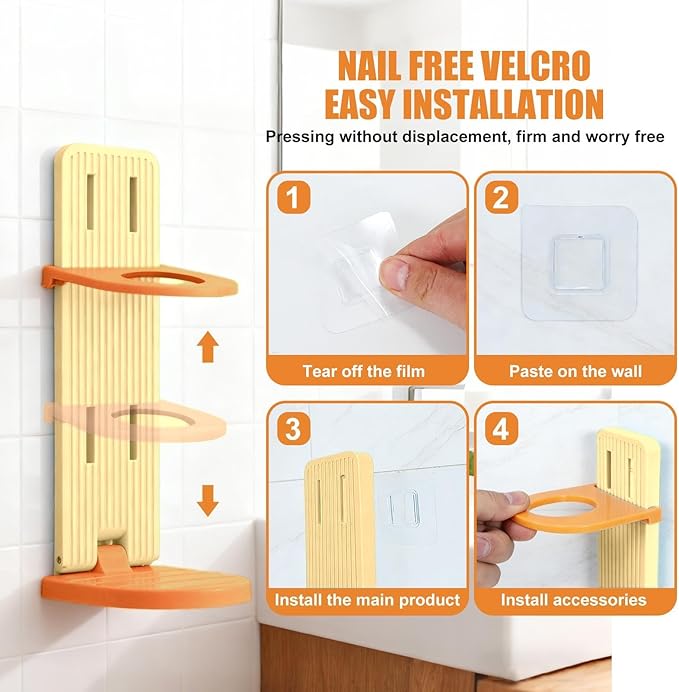 NAIL FREE VELCRO
EASY INSTALLATION

Pressing without displacement, firm and worry free

1

Tear off the film

2

Paste on the wall

3

Install the main product

4

Install accessories