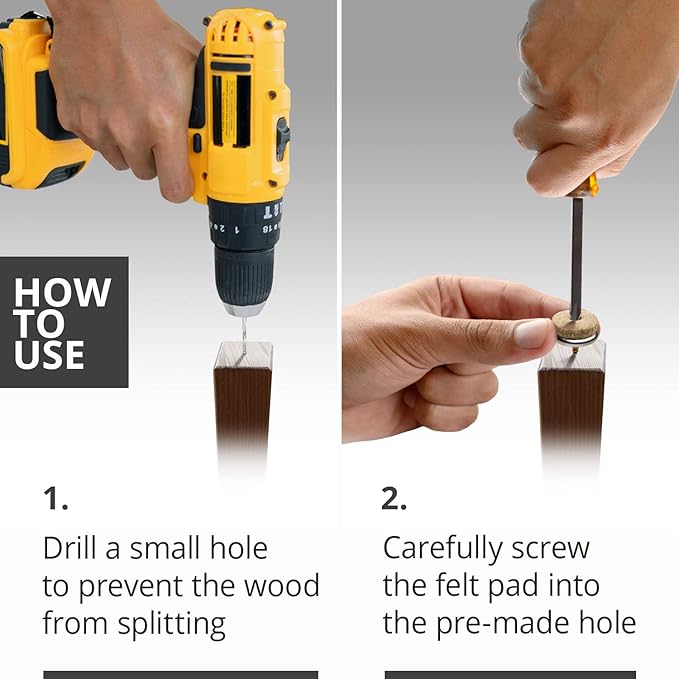 HOW TO USE

1.

Drill a small hole to prevent the wood from splitting

2.

Carefully screw the felt pad into the pre-made hole