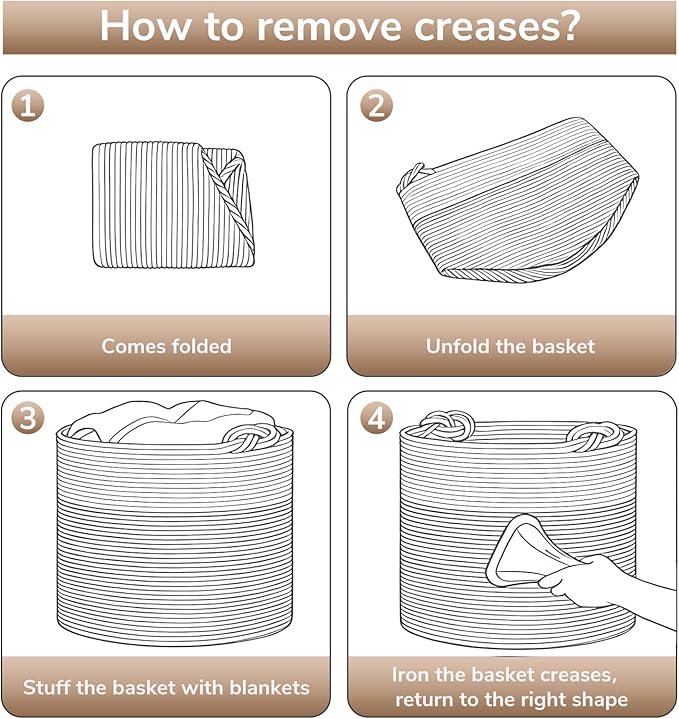 How to remove creases?

1

Comes folded

2

Unfold the basket

3

Stuff the basket with blankets

4

Iron the basket creases, return to the right shape