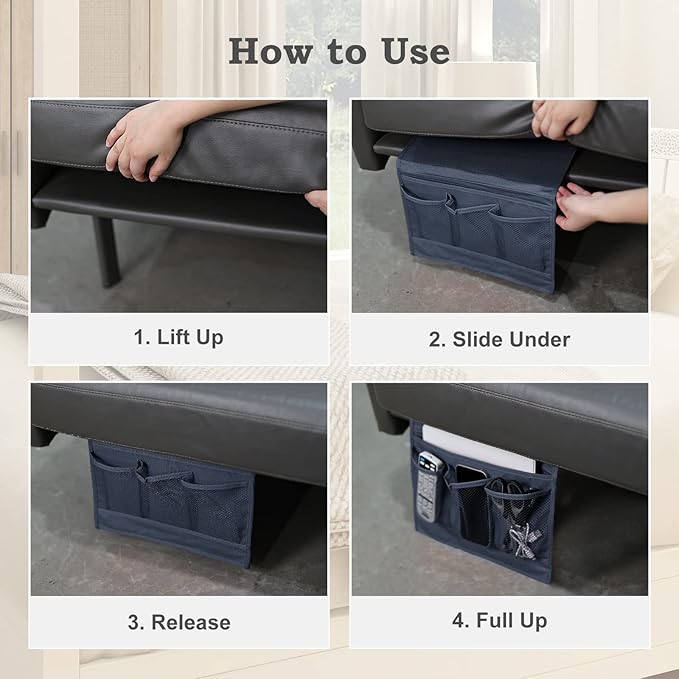 How to Use

1. Lift Up

2. Slide Under

3. Release

4. Full Up