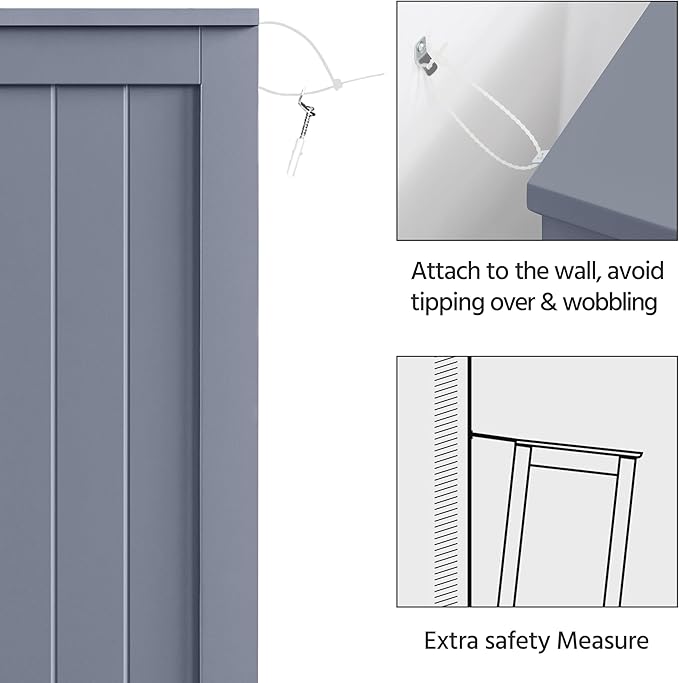 Attach to the wall, avoid tipping over & wobbling

Extra safety Measure