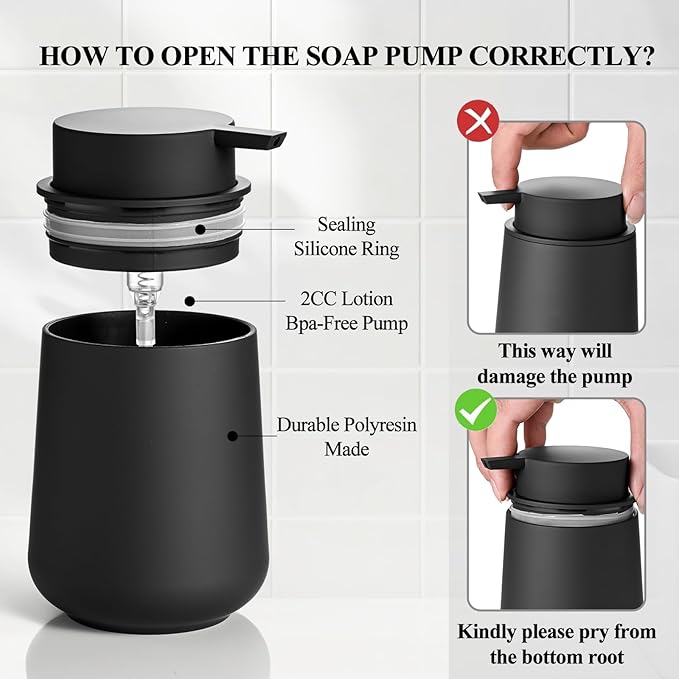 HOW TO OPEN THE SOAP PUMP CORRECTLY?

Sealing Silicone Ring

2CC Lotion Bpa-Free Pump

Durable Polyresin Made

This way will damage the pump

Kindly please pry from the bottom root