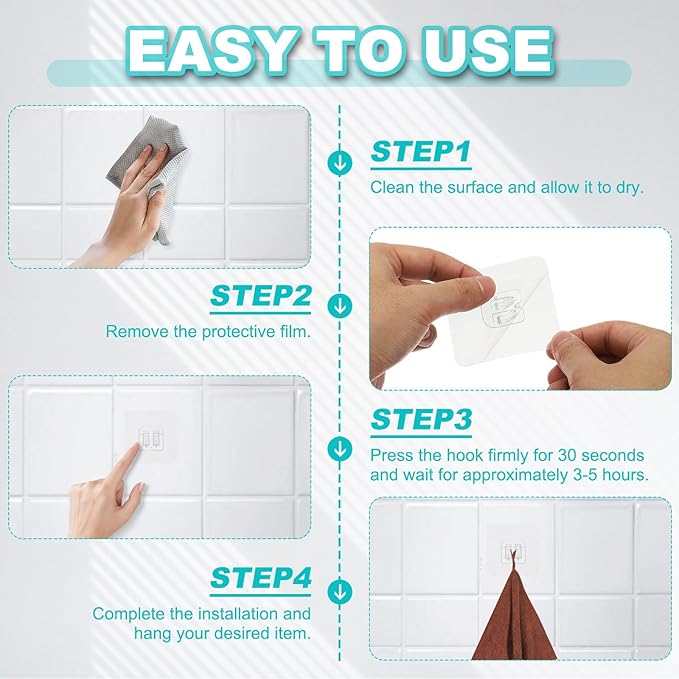 EASY TO USE

STEP1
Clean the surface and allow it to dry.

STEP2
Remove the protective film.

STEP3
Press the hook firmly for 30 seconds and wait for approximately 3-5 hours.

STEP4
Complete the installation and hang your desired item.