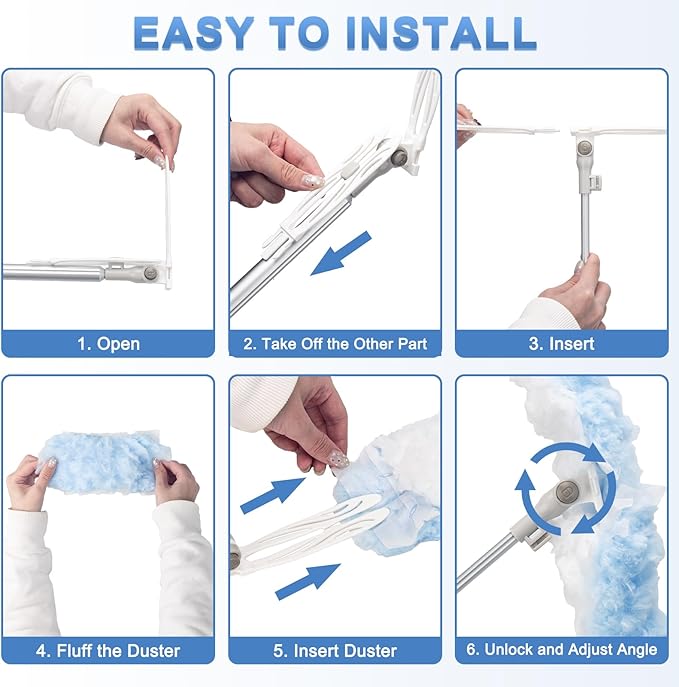 EASY TO INSTALL

1. Open

2. Take Off the Other Part

3. Insert

4. Fluff the Duster

5. Insert Duster

6. Unlock and Adjust Angle