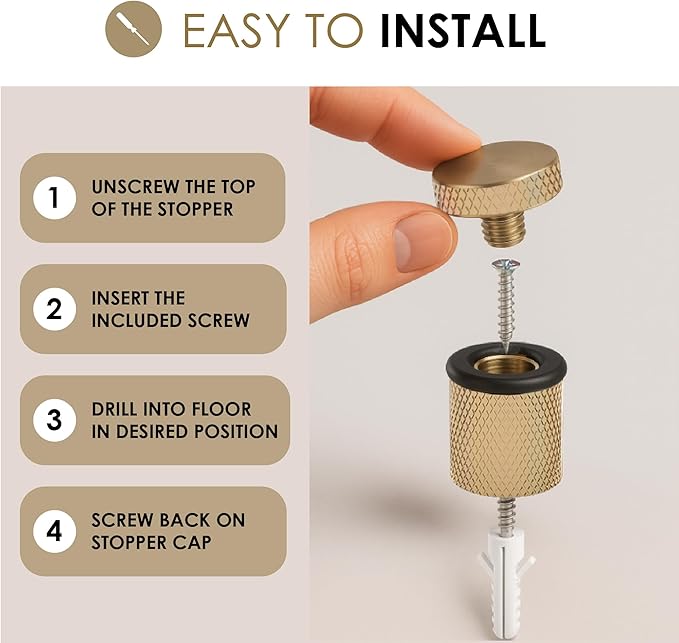 EASY TO INSTALL

1 UNSCREW THE TOP OF THE STOPPER

2 INSERT THE INCLUDED SCREW

3 DRILL INTO FLOOR IN DESIRED POSITION

4 SCREW BACK ON STOPPER CAP