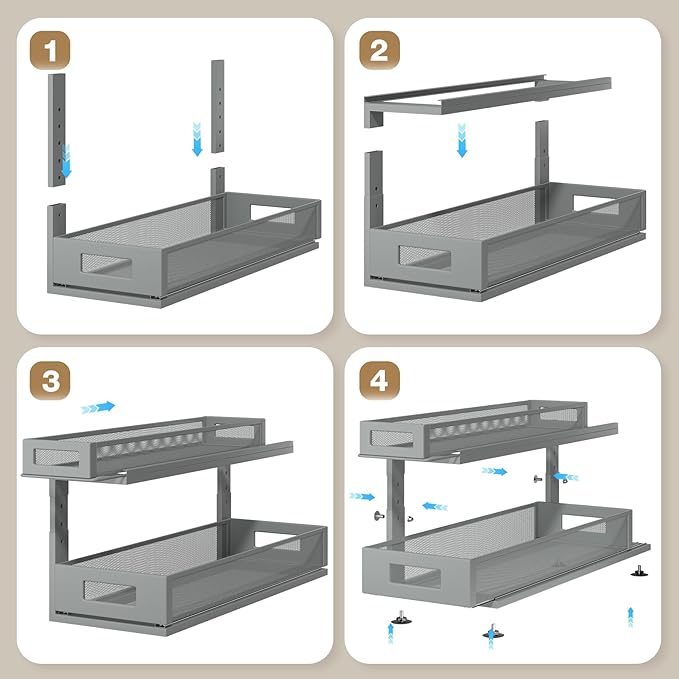 1

2

3

4