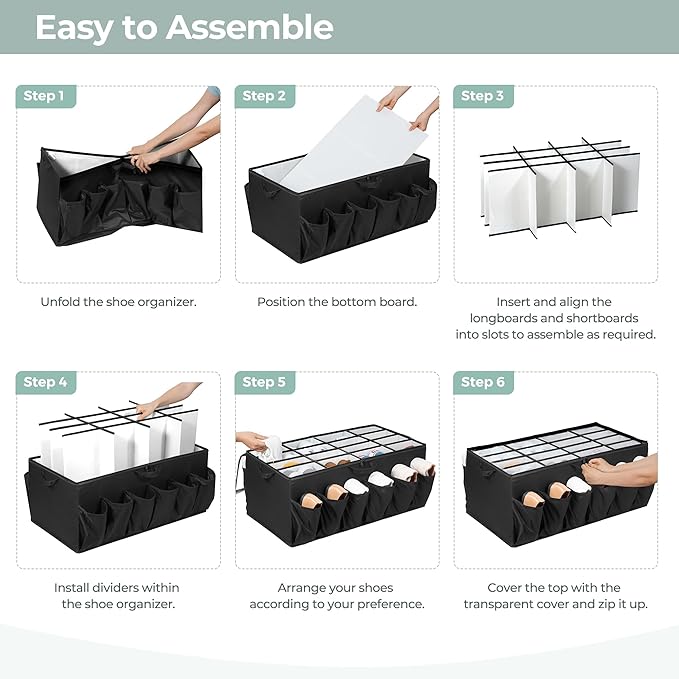 Easy to Assemble

Step 1

Unfold the shoe organizer.

Step 2

Position the bottom board.

Step 3

Insert and align the longboards and shortboards into slots to assemble as required.

Step 4

Install dividers within the shoe organizer.

Step 5

Arrange your shoes according to your preference.

Step 6

Cover the top with the transparent cover and zip it up.