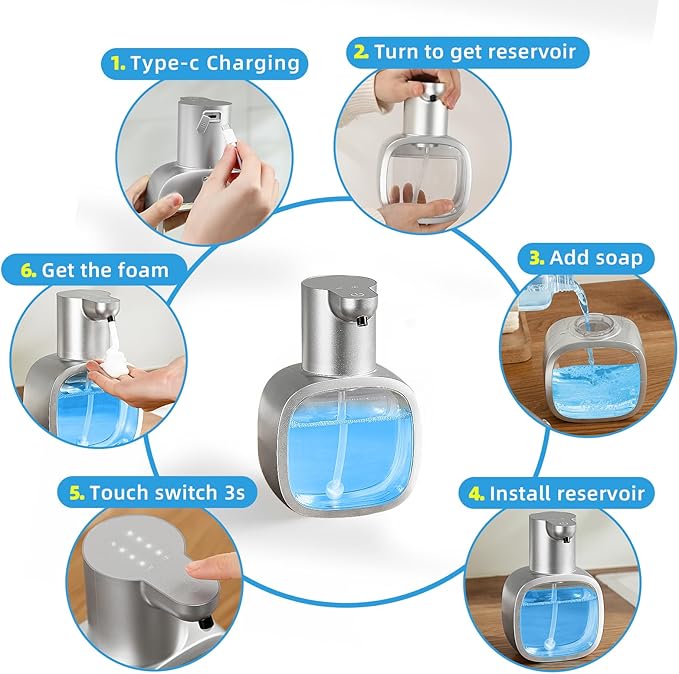 1. Type-c Charging

2. Turn to get reservoir

3. Add soap

4. Install reservoir

5. Touch switch 3s

6. Get the foam