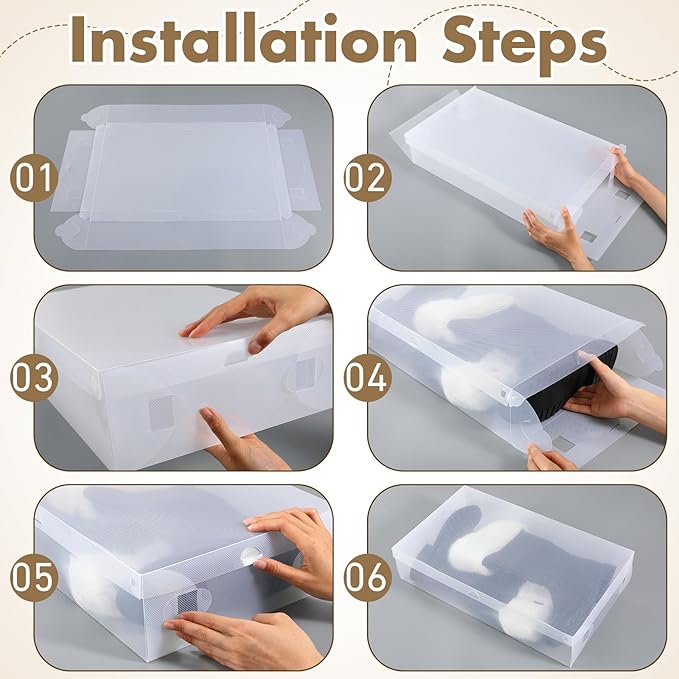 Installation Steps

01

02

03

04

05

06