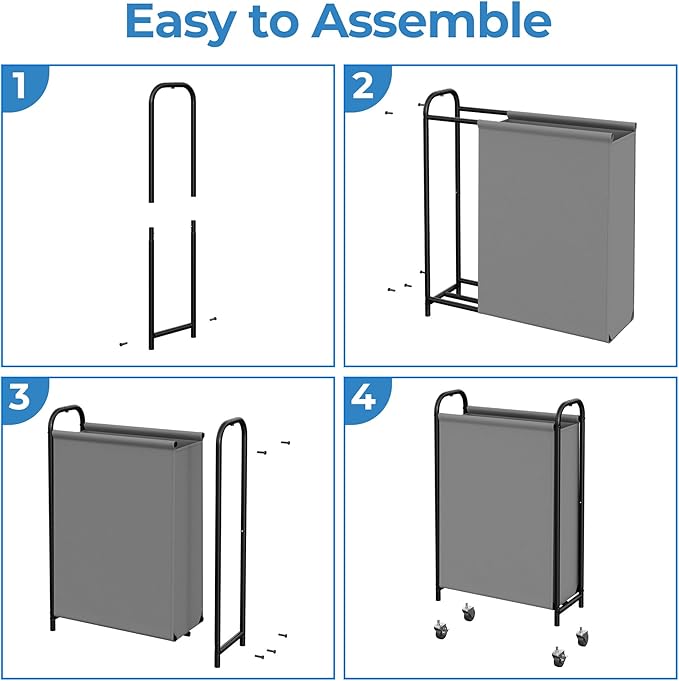 Easy to Assemble

1

2

3

4