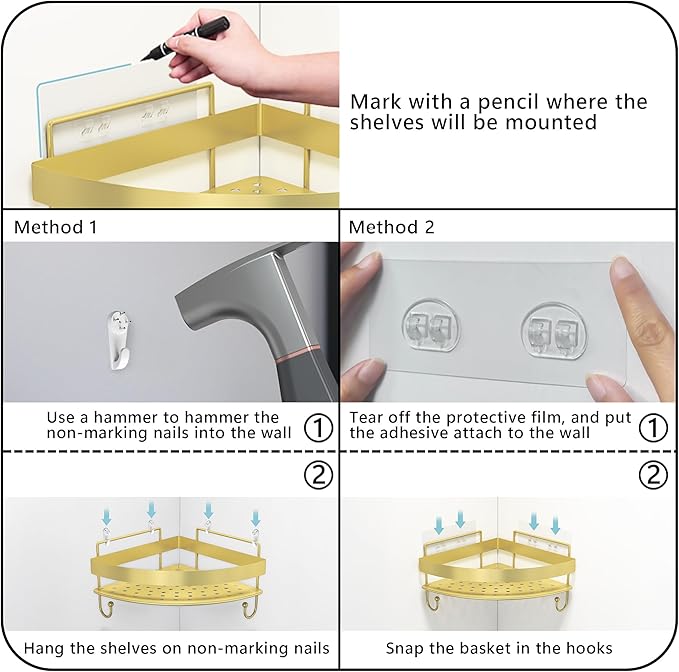 Mark with a pencil where the shelves will be mounted

Method 1

Use a hammer to hammer the non-marking nails into the wall ①

②

Hang the shelves on non-marking nails

Method 2

Tear off the protective film, and put the adhesive attach to the wall ①

②

Snap the basket in the hooks