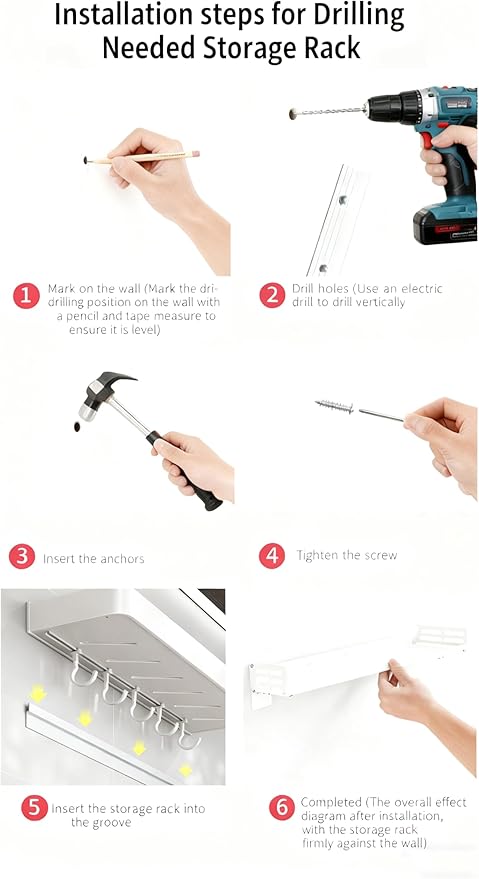 Installation steps for Drilling Needed Storage Rack

1 Mark on the wall (Mark the dri-drilling position on the wall with a pencil and tape measure to ensure it is level)

2 Drill holes (Use an electric drill to drill vertically

3 Insert the anchors

4 Tighten the screw

5 Insert the storage rack into the groove

6 Completed (The overall effect diagram after installation, with the storage rack firmly against the wall)