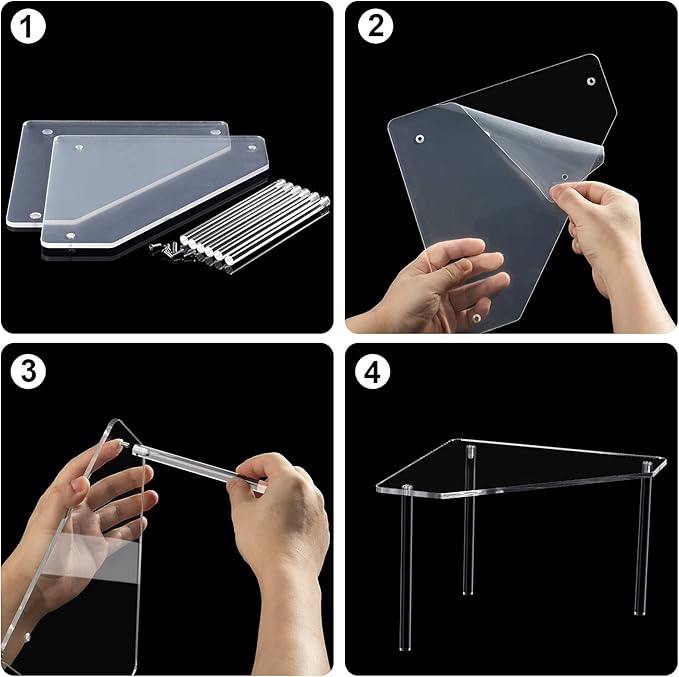 1

2

3

4