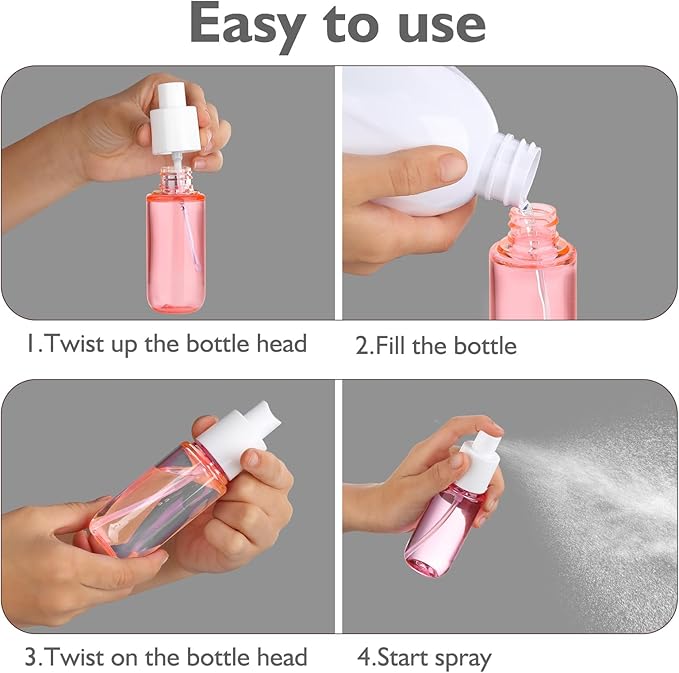 Easy to use

1.Twist up the bottle head

2.Fill the bottle

3.Twist on the bottle head

4.Start spray