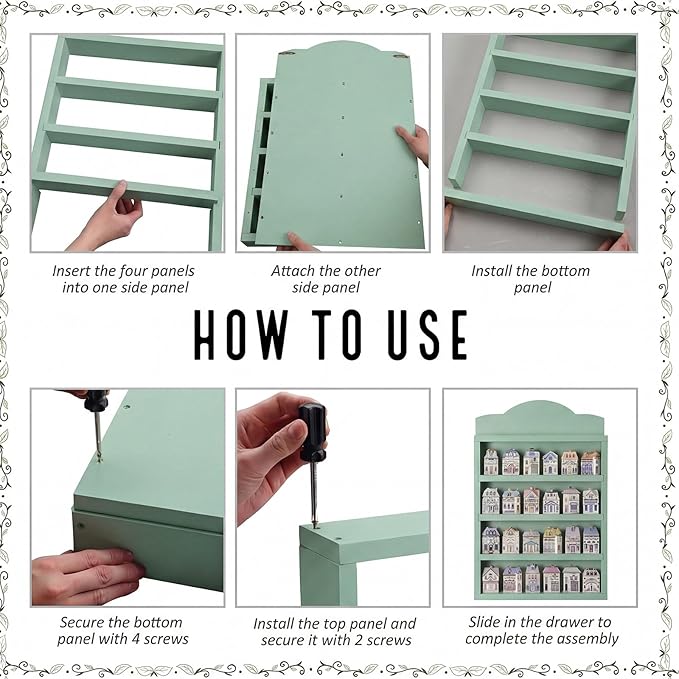 Insert the four panels into one side panel

Attach the other side panel

Install the bottom panel

HOW TO USE

Secure the bottom panel with 4 screws

Install the top panel and secure it with 2 screws

Slide in the drawer to complete the assembly