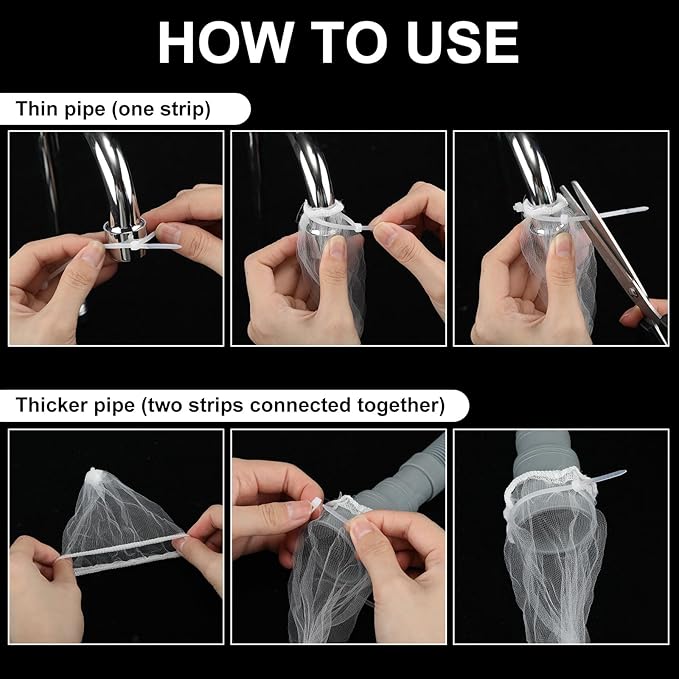 HOW TO USE

Thin pipe (one strip)

Thicker pipe (two strips connected together)