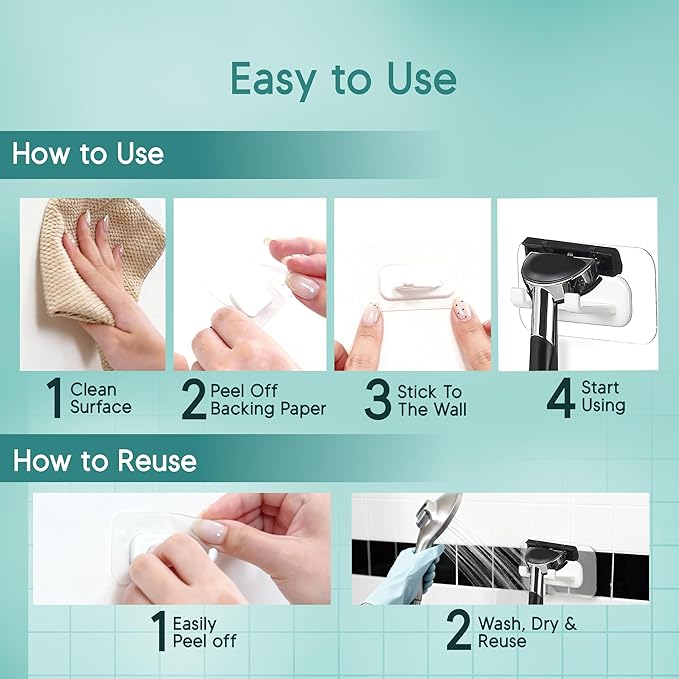 Easy to Use

How to Use

1 Clean Surface

2 Peel Off Backing Paper

3 Stick To The Wall

4 Start Using

How to Reuse

1 Easily Peel off

2 Wash, Dry & Reuse