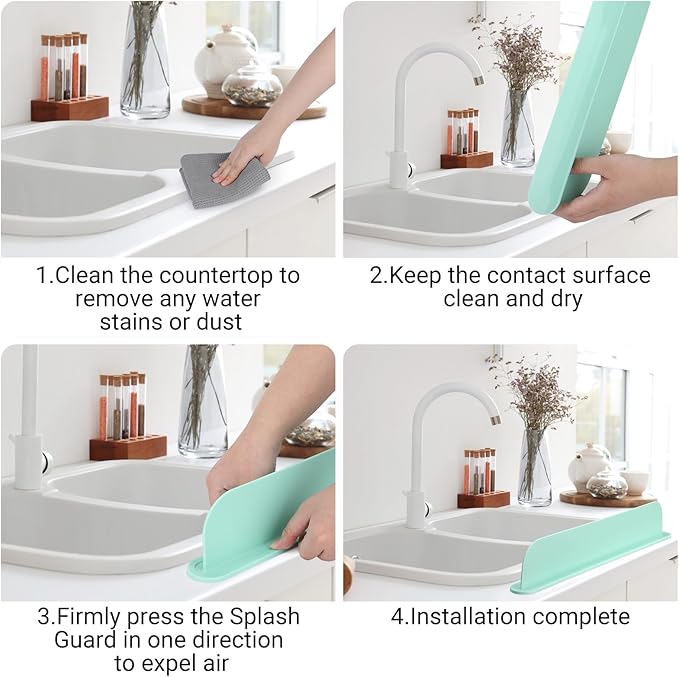 1.Clean the countertop to remove any water stains or dust

2.Keep the contact surface clean and dry

3.Firmly press the Splash Guard in one direction to expel air

4.Installation complete