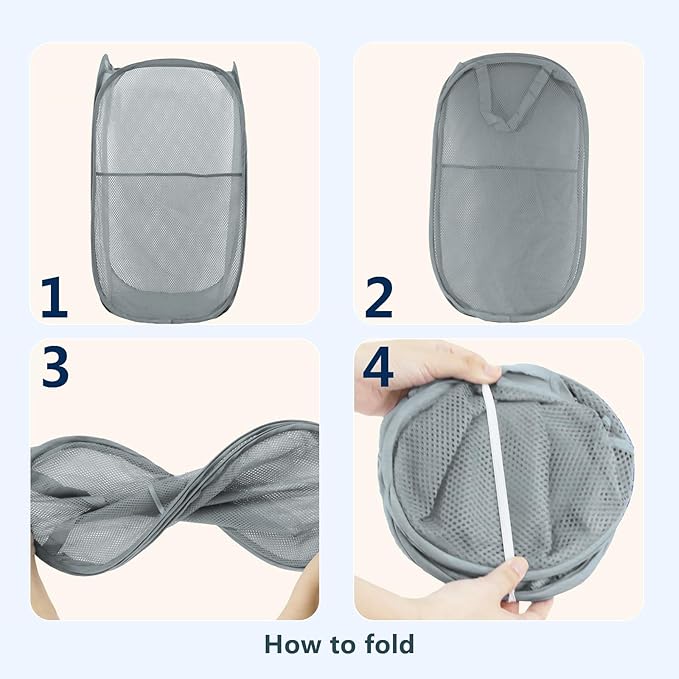 1

2

3

4

How to fold