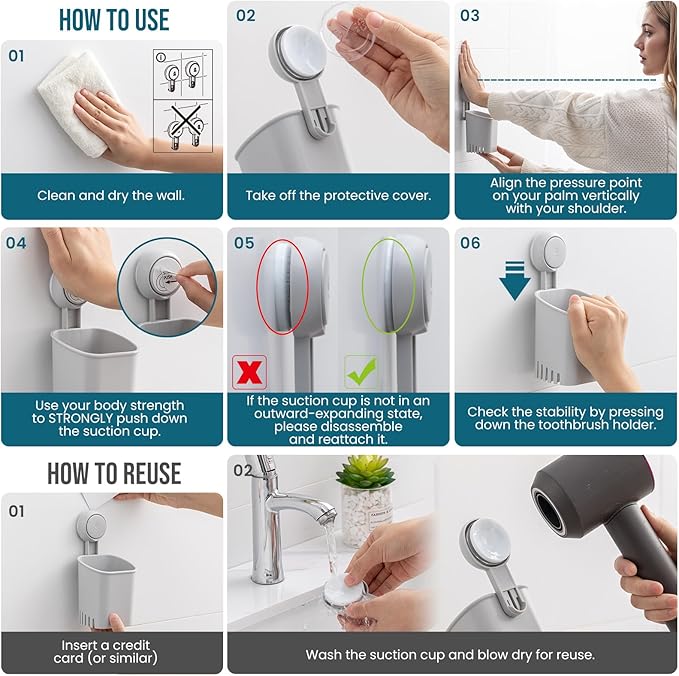 HOW TO USE

01

Clean and dry the wall.

02

Take off the protective cover.

03

Align the pressure point on your palm vertically with your shoulder.

04

Use your body strength to STRONGLY push down the suction cup.

05

If the suction cup is not in an outward-expanding state, please disassemble and reattach it.

06

Check the stability by pressing down the toothbrush holder.

HOW TO REUSE

01

Insert a credit card (or similar)

02

Wash the suction cup and blow dry for reuse.