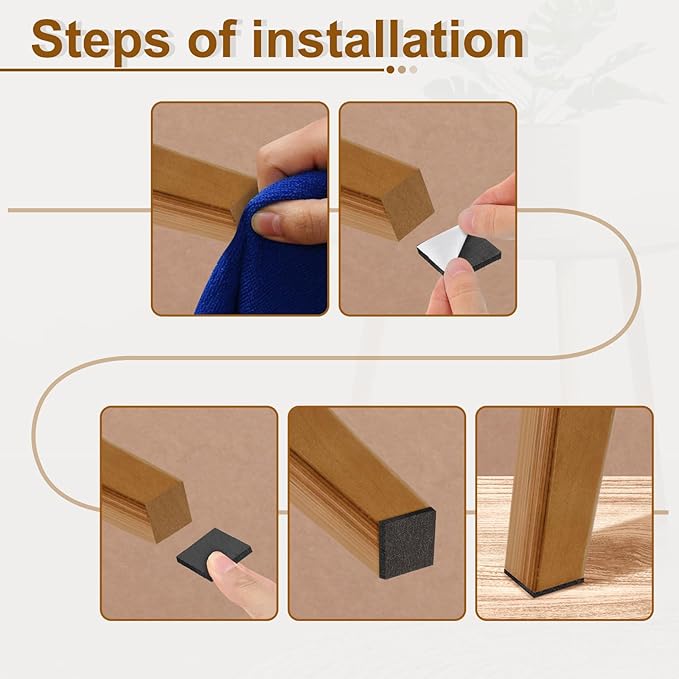 Steps of installation