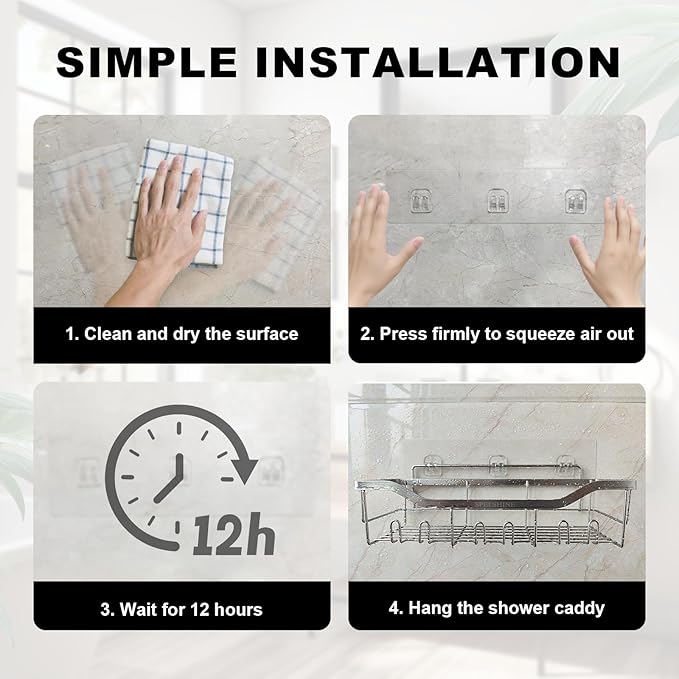 SIMPLE INSTALLATION

1. Clean and dry the surface

2. Press firmly to squeeze air out

12h

3. Wait for 12 hours

SPELSHINE

4. Hang the shower caddy