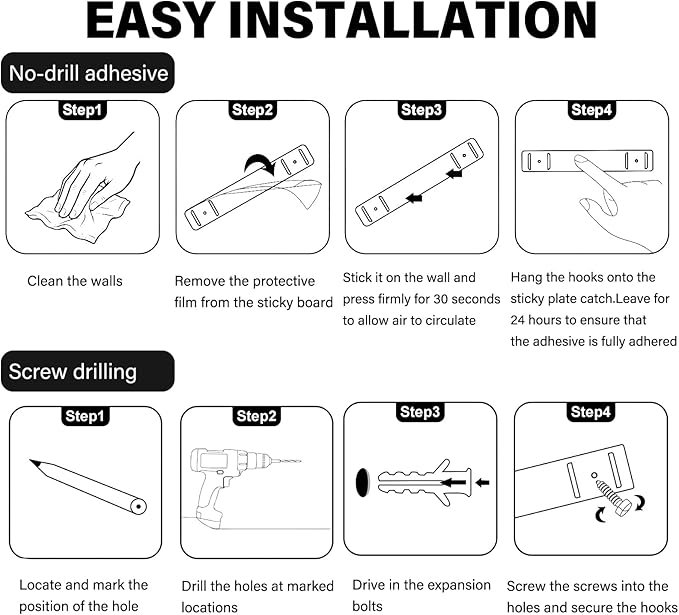 EASY INSTALLATION

No-drill adhesive

Step1

Clean the walls

Step2

Remove the protective film from the sticky board

Step3

Stick it on the wall and press firmly for 30 seconds to allow air to circulate

Step4

Hang the hooks onto the sticky plate catch.Leave for 24 hours to ensure that the adhesive is fully adhered

Screw drilling

Step1

Locate and mark the position of the hole

Step2

Drill the holes at marked locations

Step3

Drive in the expansion bolts

Step4

Screw the screws into the holes and secure the hooks