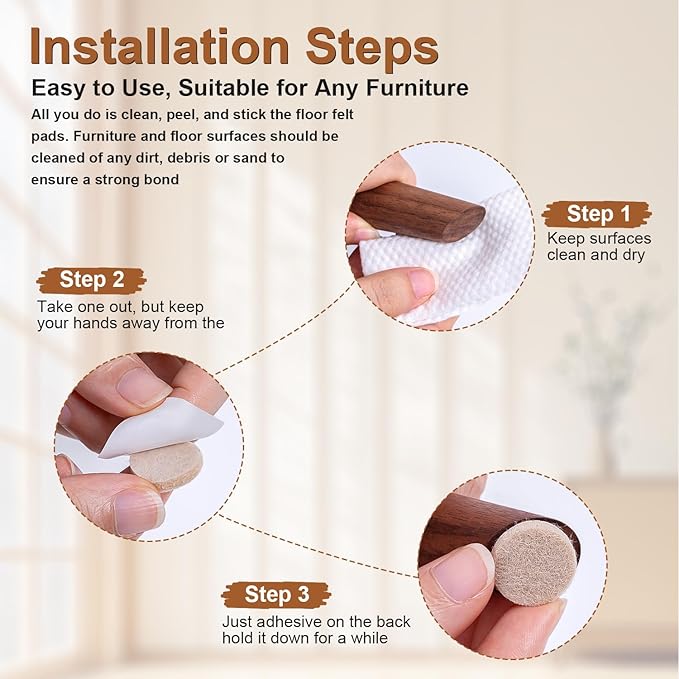 Installation Steps

Easy to Use, Suitable for Any Furniture

All you do is clean, peel, and stick the floor felt pads. Furniture and floor surfaces should be cleaned of any dirt, debris or sand to ensure a strong bond

Step 1
Keep surfaces clean and dry

Step 2
Take one out, but keep your hands away from the

Step 3
Just adhesive on the back hold it down for a while